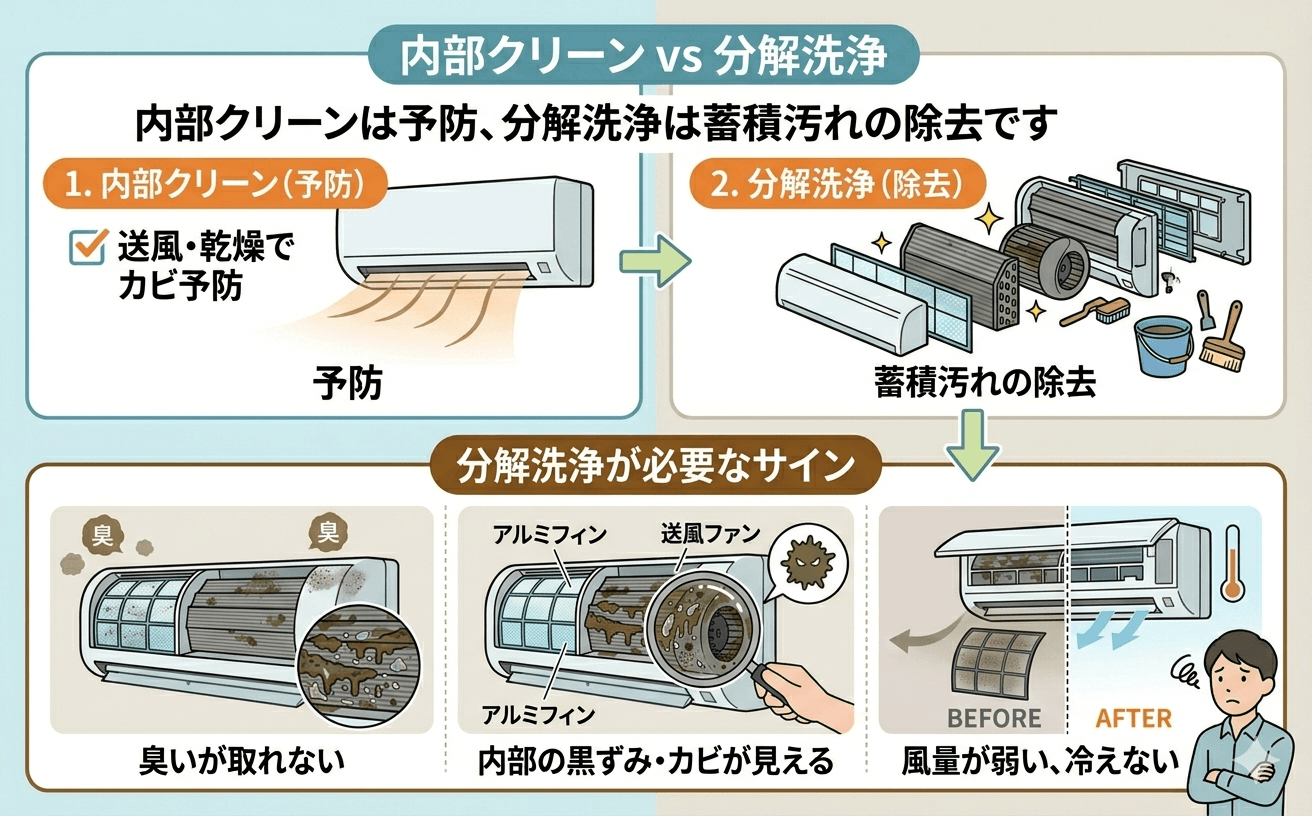 内部クリーン vs 分解洗浄

内部クリーンは予防、分解洗浄は蓄積汚れの除去です

1. 内部クリーン（予防）

送風・乾燥でカビ予防

予防

2. 分解洗浄（除去）

蓄積汚れの除去

分解洗浄が必要なサイン

臭

臭

臭いが取れない

アルミフィン

送風ファン

アルミフィン

内部の黒ずみ・カビが見える

BEFORE

AFTER

風量が弱い、冷えない