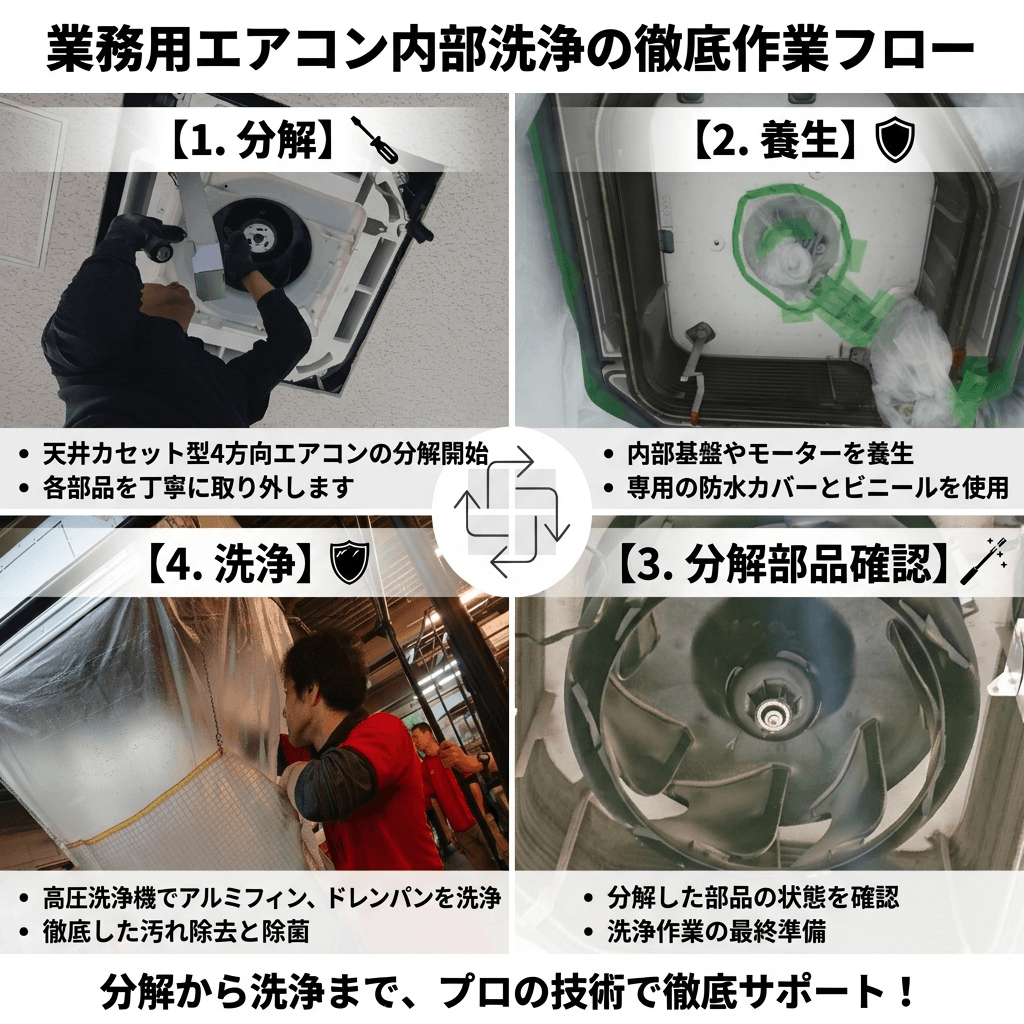 業務用エアコン内部洗浄の徹底作業フロー

【1. 分解】

• 天井カセット型4方向エアコンの分解開始
• 各部品を丁寧に取り外します

【2. 養生】

• 内部基盤やモーターを養生
• 専用の防水カバーとビニールを使用

【4. 洗浄】

• 高圧洗浄機でアルミフィン、ドレンパンを洗浄
• 徹底した汚れ除去と除菌

【3. 分解部品確認】

• 分解した部品の状態を確認
• 洗浄作業の最終準備

分解から洗浄まで、プロの技術で徹底サポート！