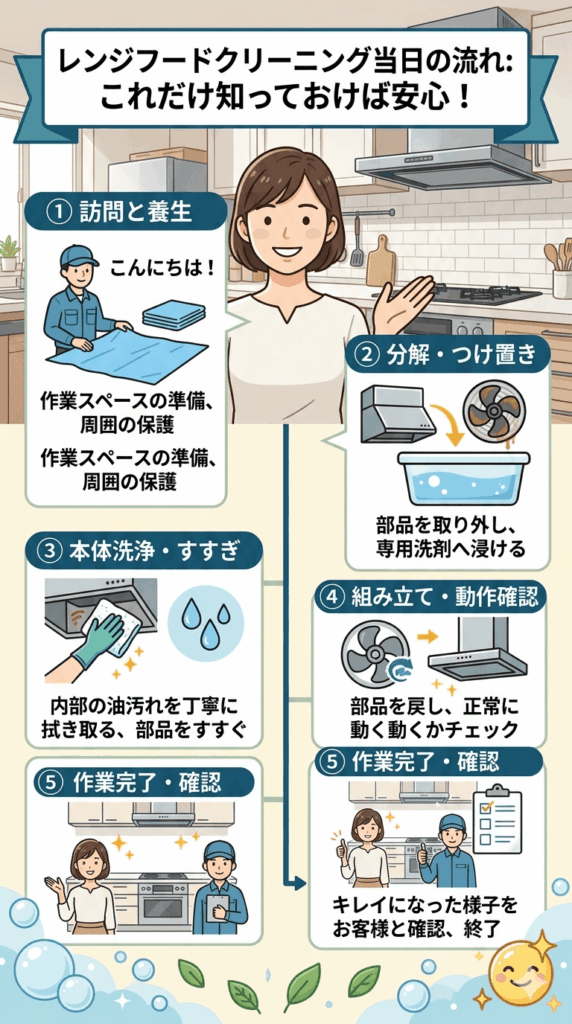 レンジフードクリーニング当日の流れ:
これだけ知っておけば安心！

① 訪問と養生

こんにちは！

作業スペースの準備、周囲の保護

作業スペースの準備、周囲の保護

② 分解・つけ置き

部品を取り外し、専用洗剤へ浸ける

③ 本体洗浄・すすぎ

内部の油汚れを丁寧に拭き取る、部品をすすぐ

④ 組み立て・動作確認

部品を戻し、正常に動く動くかチェック

⑤ 作業完了・確認

⑤ 作業完了・確認

キレイになった様子をお客様と確認、終了